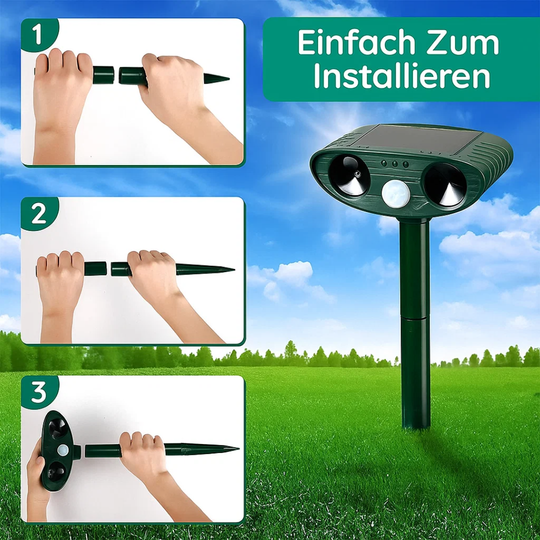 1

Einfach Zum Installieren

2

3