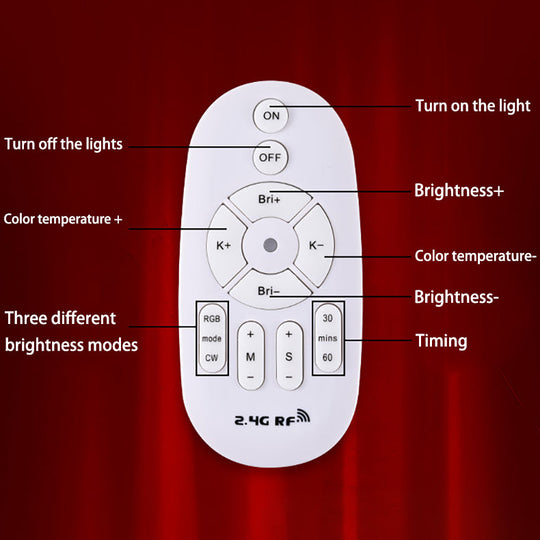 ON
Turn on the light

Turn off the lights
OFF

Bri+
Brightness+

Color temperature +
K+
K−
Color temperature-

Bri−
Brightness-

Three different brightness modes
RGB
mode
CW

+
M
−

+
S
−

30
mins
60
Timing

2.4G RF