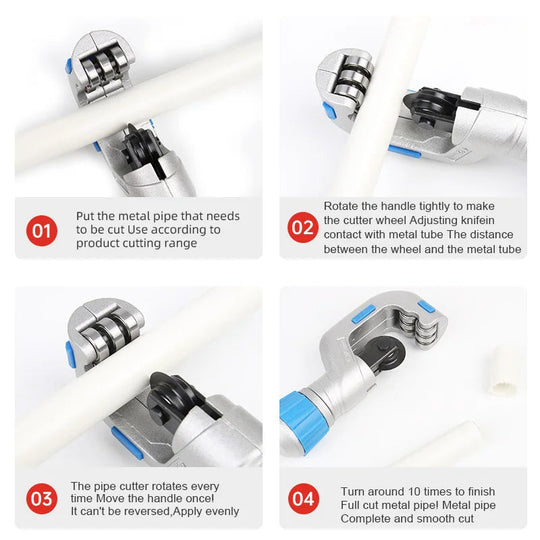 01
Put the metal pipe that needs to be cut Use according to product cutting range

02
Rotate the handle tightly to make the cutter wheel Adjusting knifein contact with metal tube The distance between the wheel and the metal tube

03
The pipe cutter rotates every time Move the handle once! It can't be reversed,Apply evenly

04
Turn around 10 times to finish Full cut metal pipe! Metal pipe Complete and smooth cut