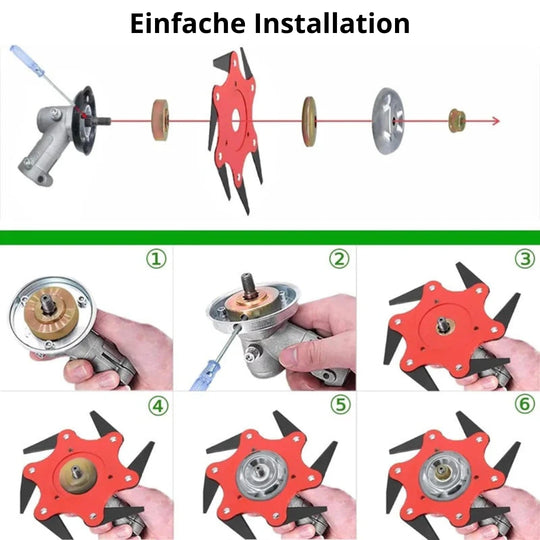 Einfache Installation

①

②

③

④

⑤

⑥