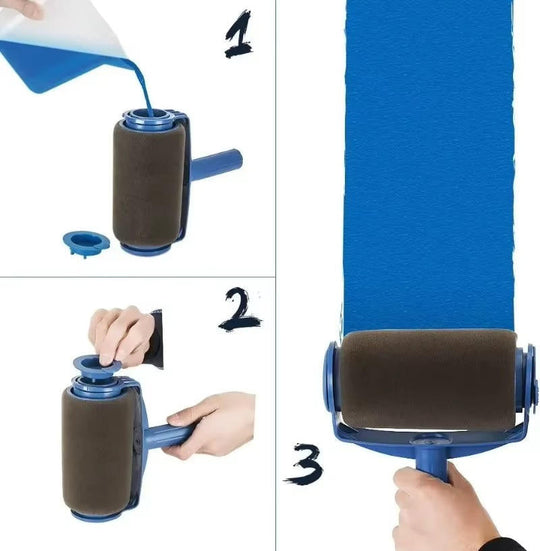 1

2

3