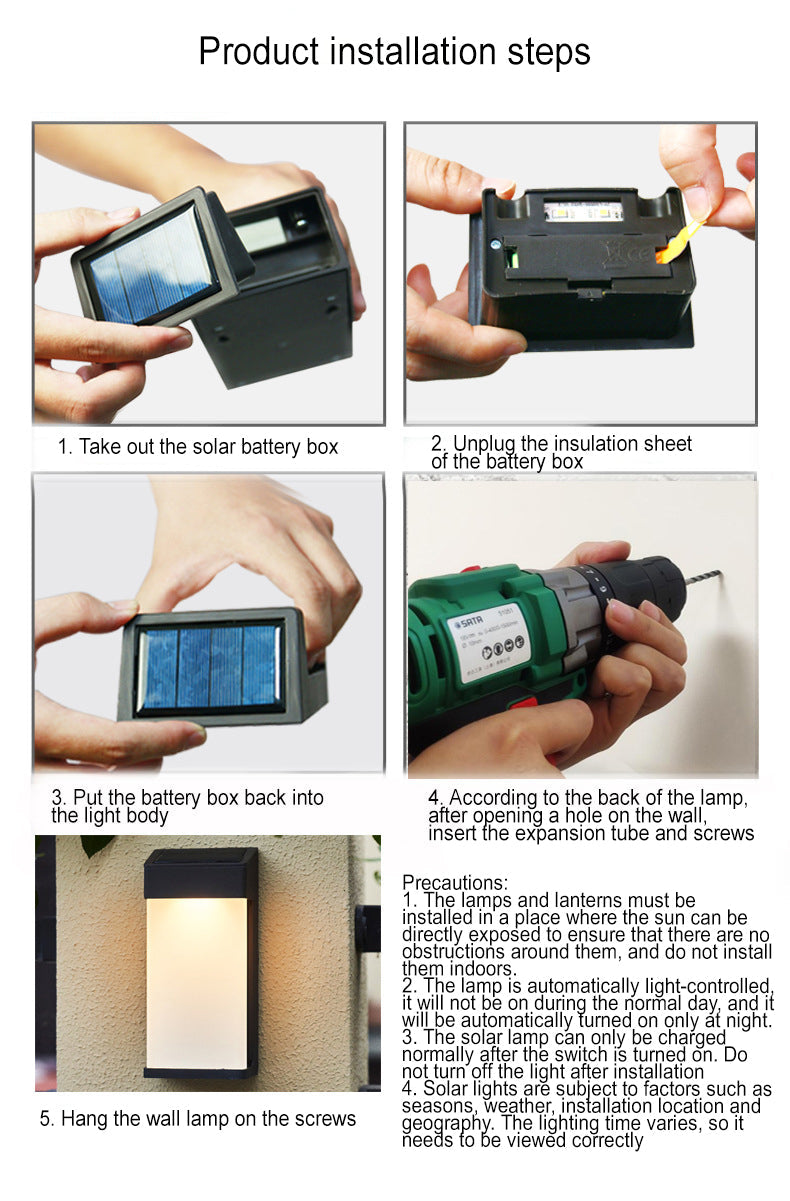 Product installation steps

1. Take out the solar battery box

2. Unplug the insulation sheet of the battery box

3. Put the battery box back into the light body

SATA

4. According to the back of the lamp, after opening a hole on the wall, insert the expansion tube and screws

5. Hang the wall lamp on the screws

Precautions:
1. The lamps and lanterns must be installed in a place where the sun can be directly exposed to ensure that there are no obstructions around them, and do not install them indoors.
2. The lamp is automatically light-controlled, it will not be on during the normal day, and it will be automatically turned on only at night.
3. The solar lamp can only be charged normally after the switch is turned on. Do not turn off the light after installation
4. Solar lights are subject to factors such as seasons, weather, installation location and geography. The lighting time varies, so it needs to be viewed correctly