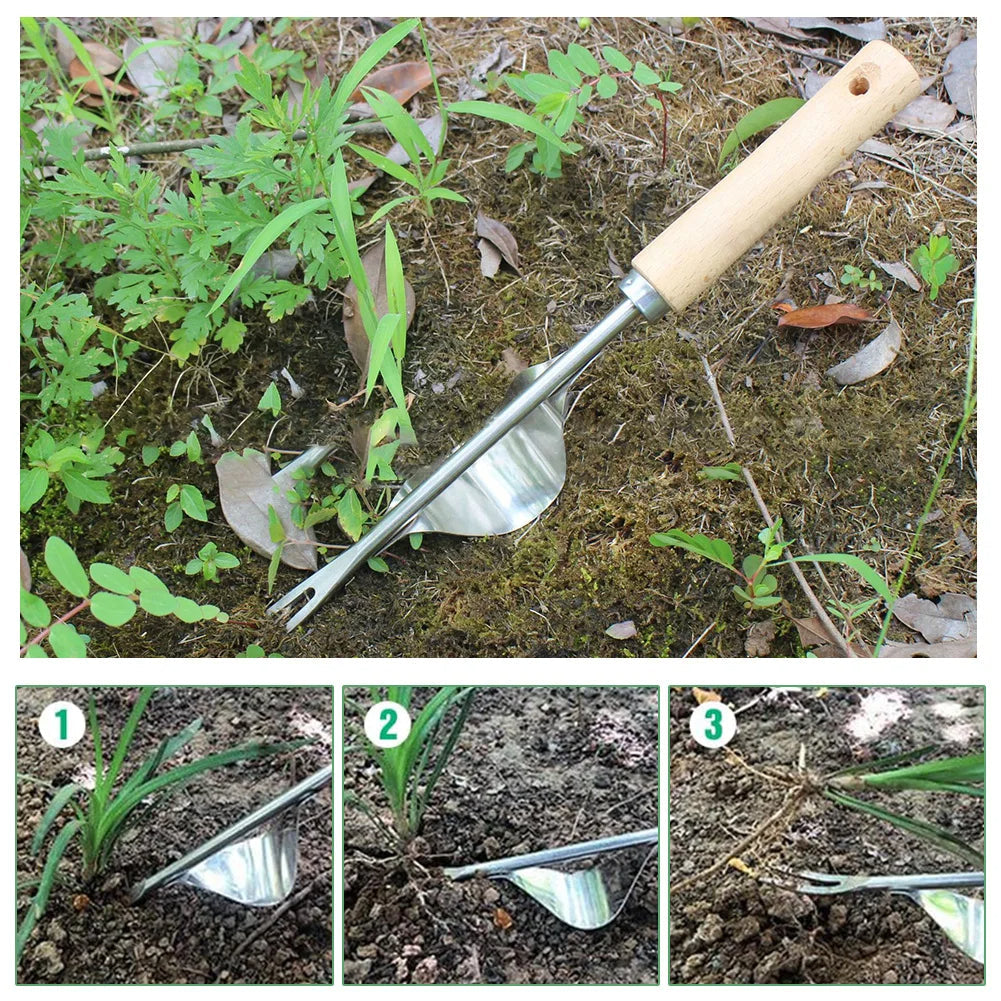 1

2

3