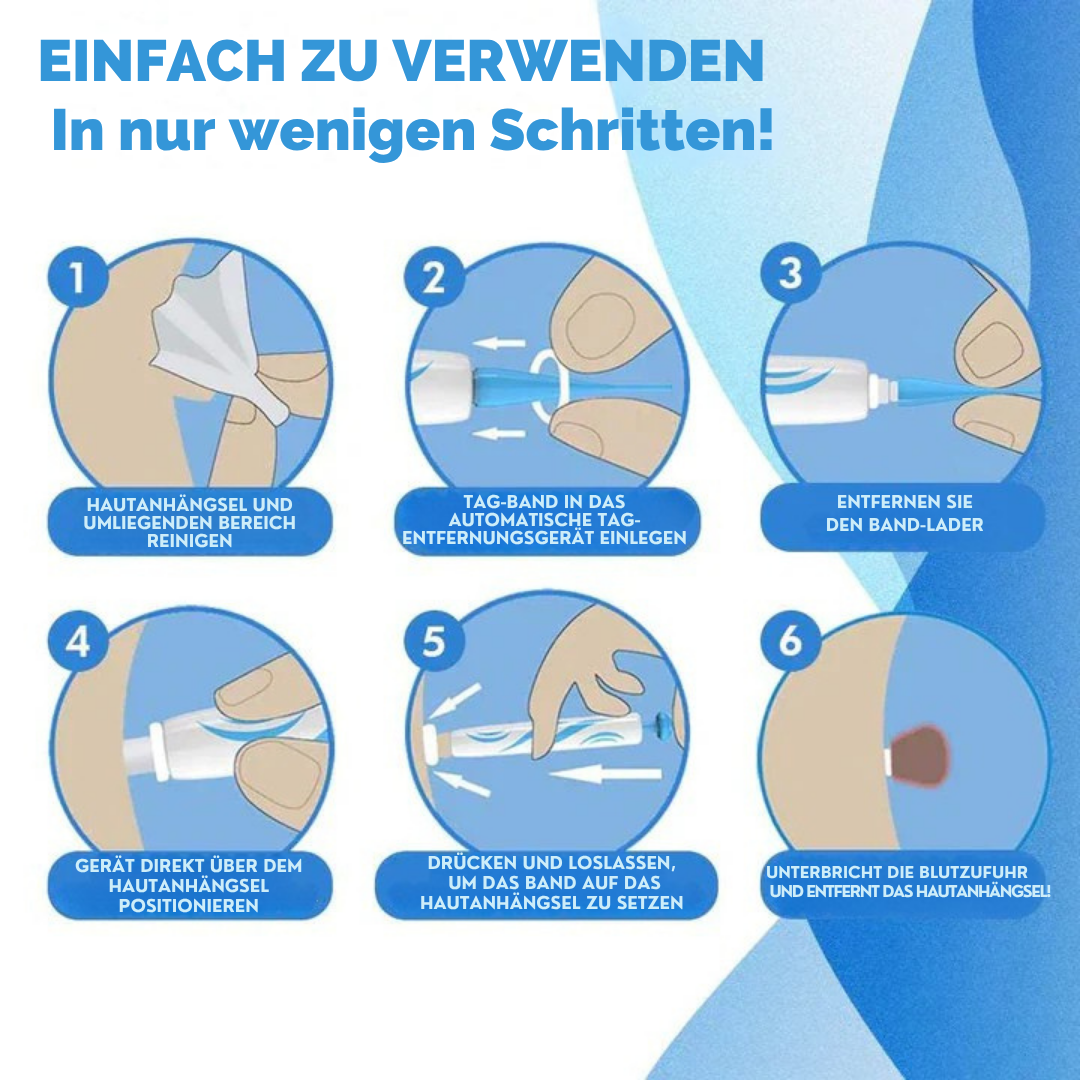 EINFACH ZU VERWENDEN
In nur wenigen Schritten!

1

HAUTANHÄNGSEL UND UMLIEGENDEN BEREICH REINIGEN

2

TAG-BAND IN DAS AUTOMATISCHE TAG-ENTFERNUNGSGERÄT EINLEGEN

3

ENTFERNEN SIE DEN BAND-LADER

4

GERÄT DIREKT ÜBER DEM HAUTANHÄNGSEL POSITIONIEREN

5

DRÜCKEN UND LOSLASSEN, UM DAS BAND AUF DAS HAUTANHÄNGSEL ZU SETZEN

6

UNTERBRICHT DIE BLUTZUFUHR UND ENTFERNT DAS HAUTANHÄNGSEL!