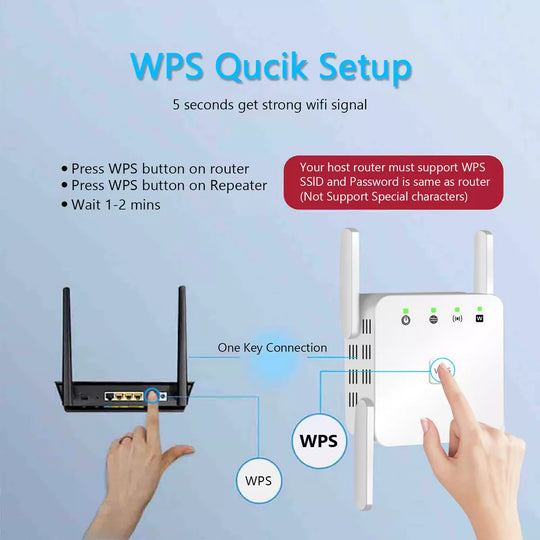 WPS Qucik Setup

5 seconds get strong wifi signal

• Press WPS button on router
• Press WPS button on Repeater
• Wait 1-2 mins

Your host router must support WPS
SSID and Password is same as router
(Not Support Special characters)

One Key Connection

WPS

WPS