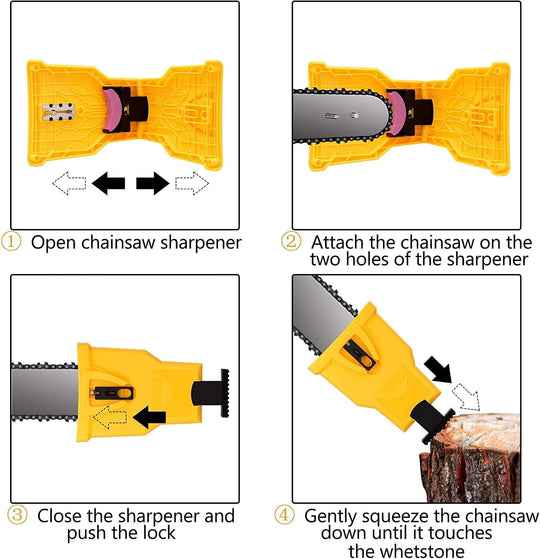 ① Open chainsaw sharpener

② Attach the chainsaw on the two holes of the sharpener

③ Close the sharpener and push the lock

④ Gently squeeze the chainsaw down until it touches the whetstone