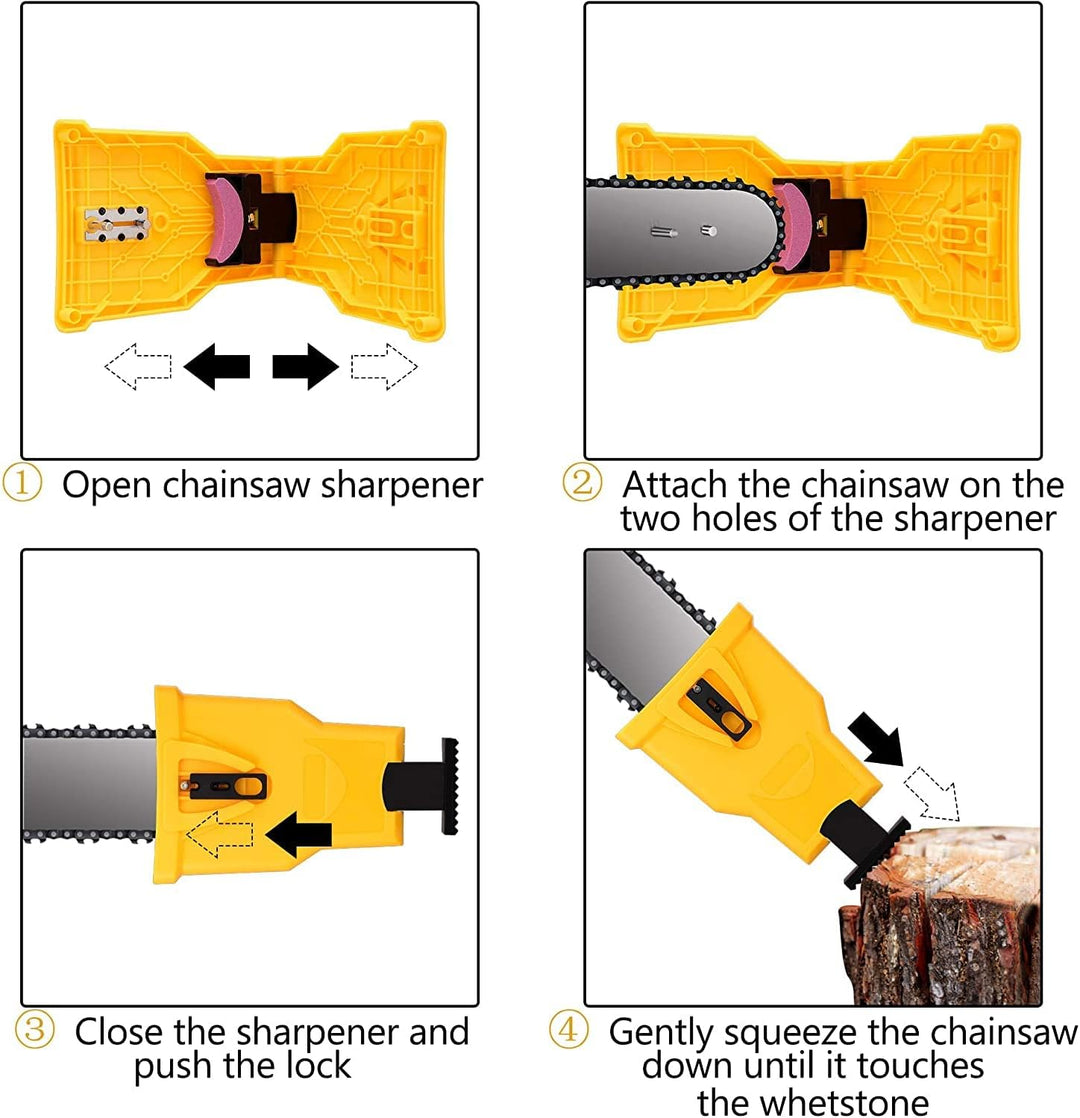 ① Open chainsaw sharpener

② Attach the chainsaw on the two holes of the sharpener

③ Close the sharpener and push the lock

④ Gently squeeze the chainsaw down until it touches the whetstone