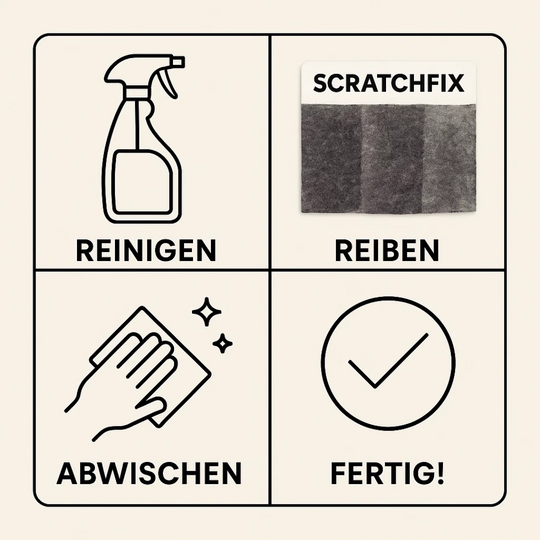 REINIGEN

SCRATCHFIX

REIBEN

ABWISCHEN

FERTIG!