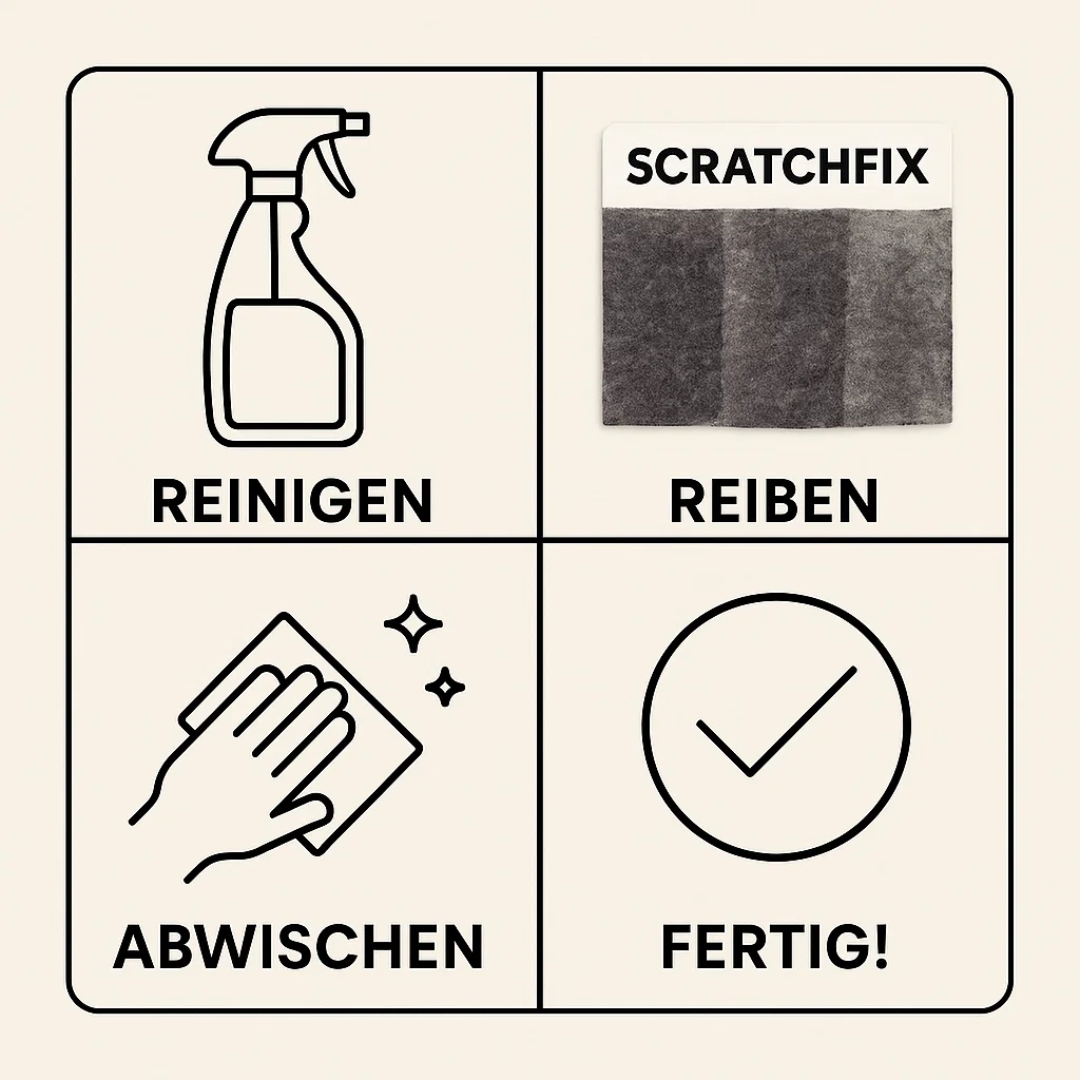 REINIGEN

SCRATCHFIX

REIBEN

ABWISCHEN

FERTIG!