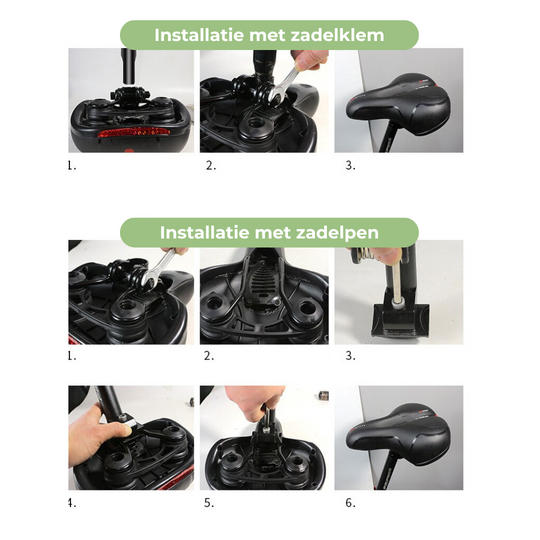 Installatie met zadelklem

1.

2.

3.

Installatie met zadelpen

1.

2.

3.

4.

5.

6.