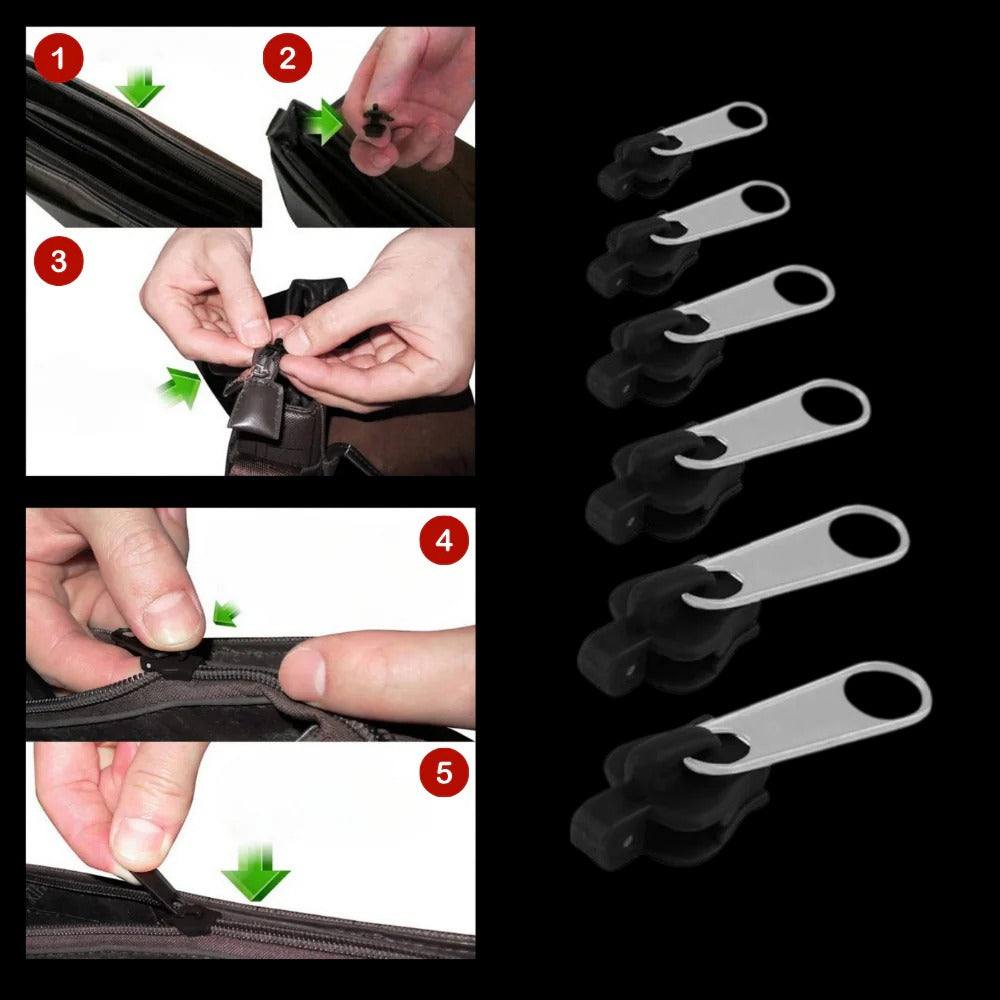 1
2
3
4
5