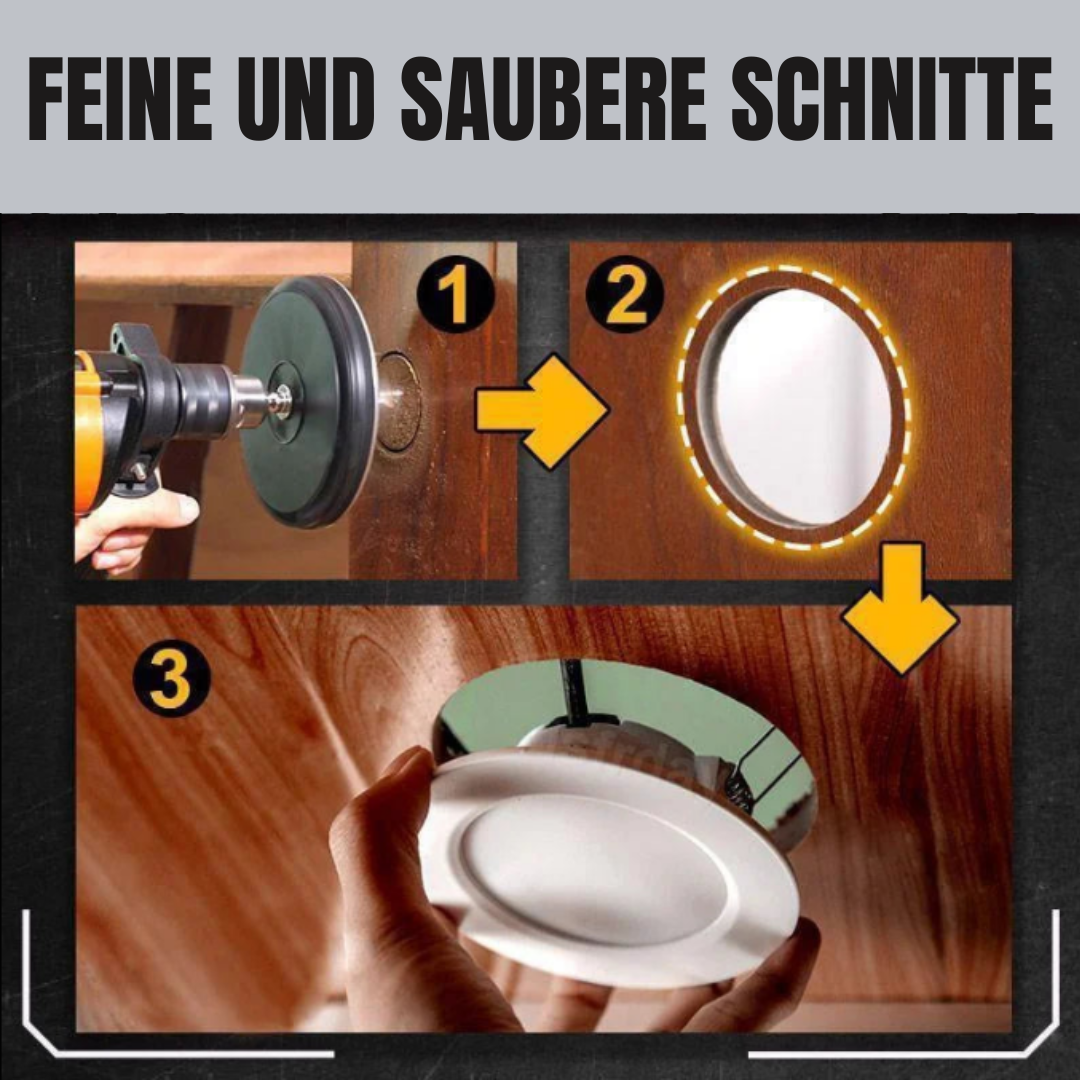 FEINE UND SAUBERE SCHNITTE

1

2

3