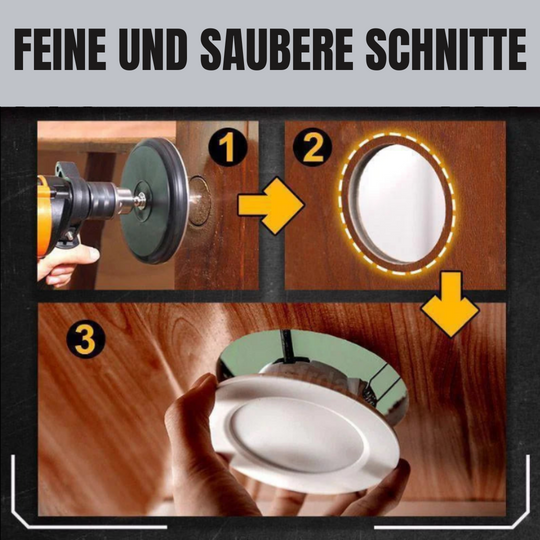 FEINE UND SAUBERE SCHNITTE

1

2

3