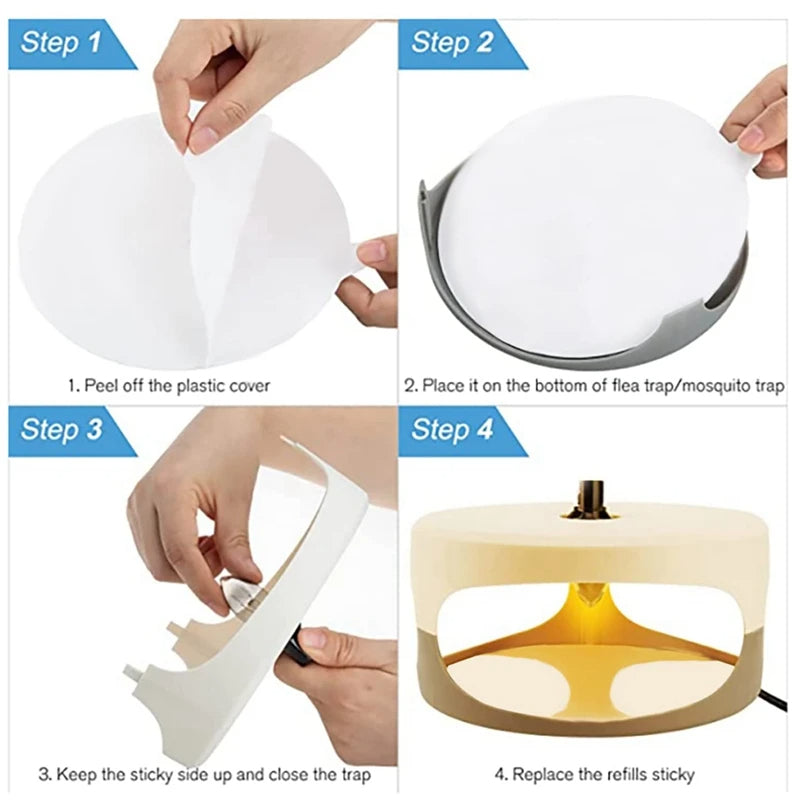 Step 1

1. Peel off the plastic cover

Step 2

2. Place it on the bottom of flea trap/mosquito trap

Step 3

3. Keep the sticky side up and close the trap

Step 4

4. Replace the refills sticky