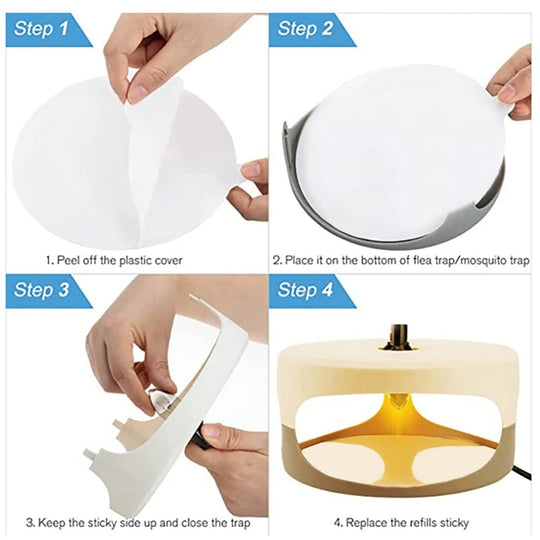 Step 1

1. Peel off the plastic cover

Step 2

2. Place it on the bottom of flea trap/mosquito trap

Step 3

3. Keep the sticky side up and close the trap

Step 4

4. Replace the refills sticky