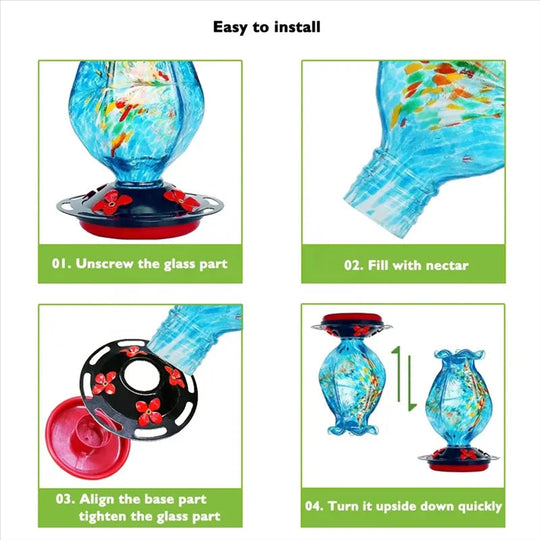 Easy to install

01. Unscrew the glass part

02. Fill with nectar

03. Align the base part tighten the glass part

04. Turn it upside down quickly