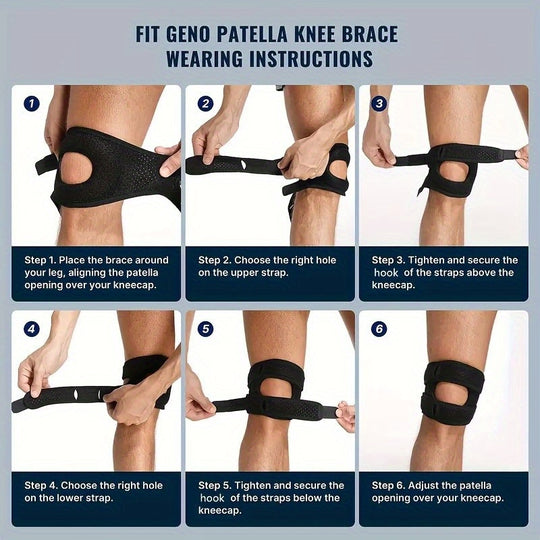 FIT GENO PATELLA KNEE BRACE WEARING INSTRUCTIONS

1

Step 1. Place the brace around your leg, aligning the patella opening over your kneecap.

2

Step 2. Choose the right hole on the upper strap.

3

Step 3. Tighten and secure the hook of the straps above the kneecap.

4

Step 4. Choose the right hole on the lower strap.

5

Step 5. Tighten and secure the hook of the straps below the kneecap.

6

Step 6. Adjust the patella opening over your kneecap.