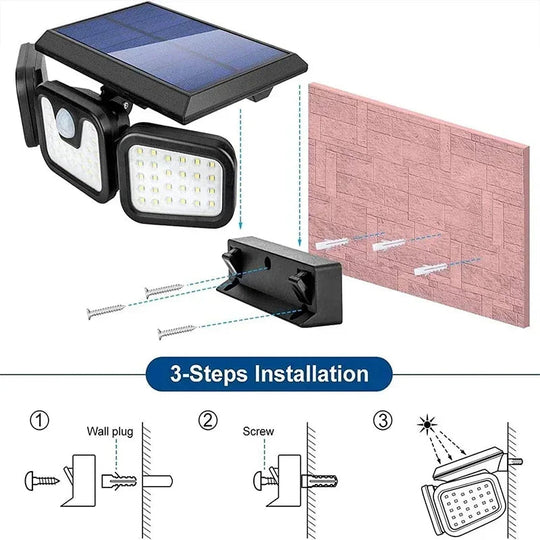 3-Steps Installation

①

Wall plug

②

Screw

③