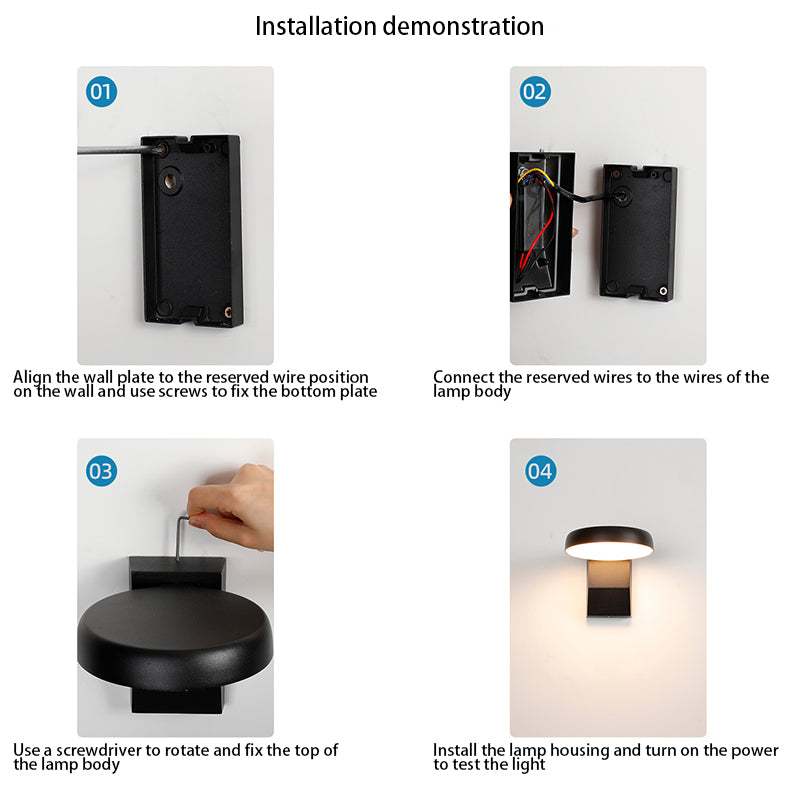 Installation demonstration

01

Align the wall plate to the reserved wire position on the wall and use screws to fix the bottom plate

02

Connect the reserved wires to the wires of the lamp body

03

Use a screwdriver to rotate and fix the top of the lamp body

04

Install the lamp housing and turn on the power to test the light