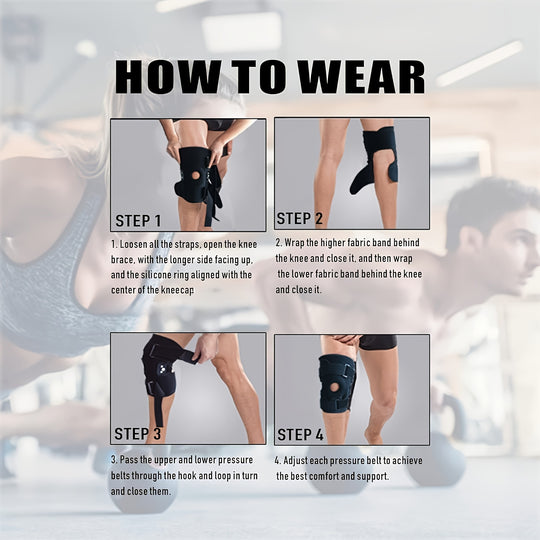 HOW TO WEAR

STEP 1

1. Loosen all the straps, open the knee brace, with the longer side facing up, and the silicone ring aligned with the center of the kneecap

STEP 2

2. Wrap the higher fabric band behind the knee and close it, and then wrap the lower fabric band behind the knee and close it.

STEP 3

3. Pass the upper and lower pressure belts through the hook and loop in turn and close them.

STEP 4

4. Adjust each pressure belt to achieve the best comfort and support.