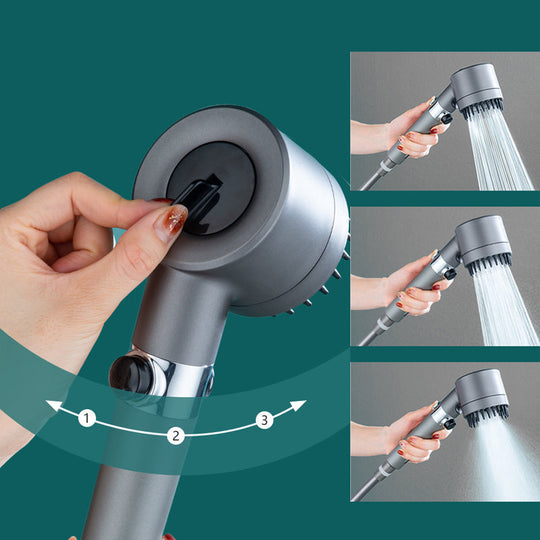 1
2
3