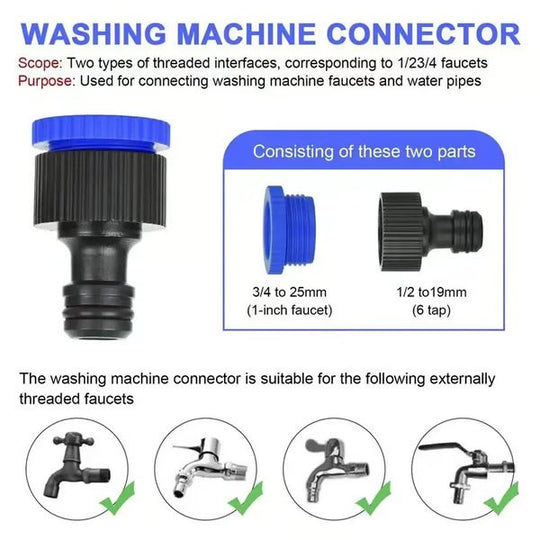 WASHING MACHINE CONNECTOR

Scope: Two types of threaded interfaces, corresponding to 1/23/4 faucets
Purpose: Used for connecting washing machine faucets and water pipes

Consisting of these two parts

3/4 to 25mm
(1-inch faucet)

1/2 to19mm
(6 tap)

The washing machine connector is suitable for the following externally threaded faucets