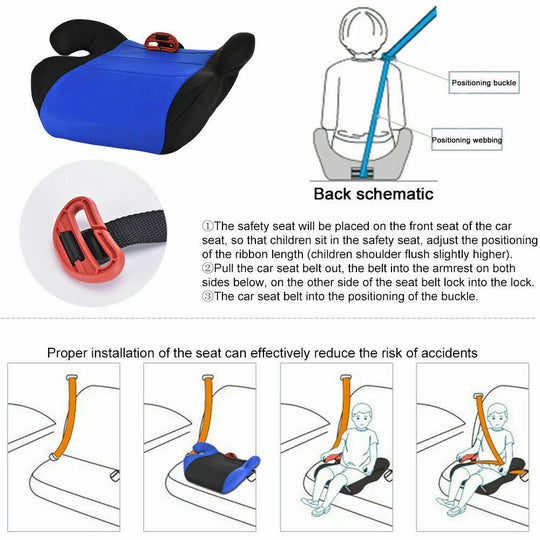 Positioning buckle

Positioning webbing

Back schematic

①The safety seat will be placed on the front seat of the car seat, so that children sit in the safety seat, adjust the positioning of the ribbon length (children shoulder flush slightly higher).
②Pull the car seat belt out, the belt into the armrest on both sides below, on the other side of the seat belt lock into the lock.
③The car seat belt into the positioning of the buckle.

Proper installation of the seat can effectively reduce the risk of accidents