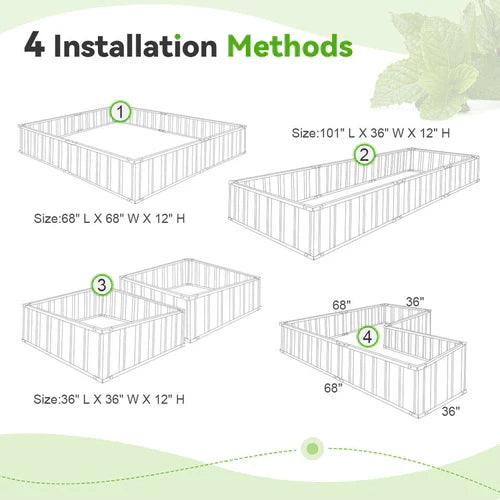 4 Installation Methods

1

Size:68" L X 68" W X 12" H

Size:101" L X 36" W X 12" H

2

3

Size:36" L X 36" W X 12" H

68"

36"

4

68"

36"