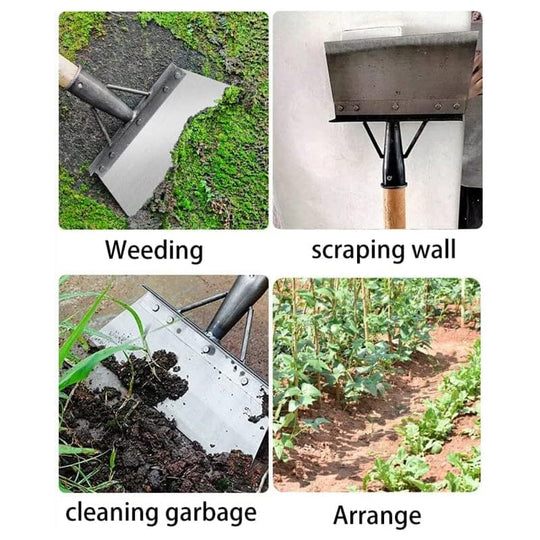 Weeding

scraping wall

cleaning garbage

Arrange