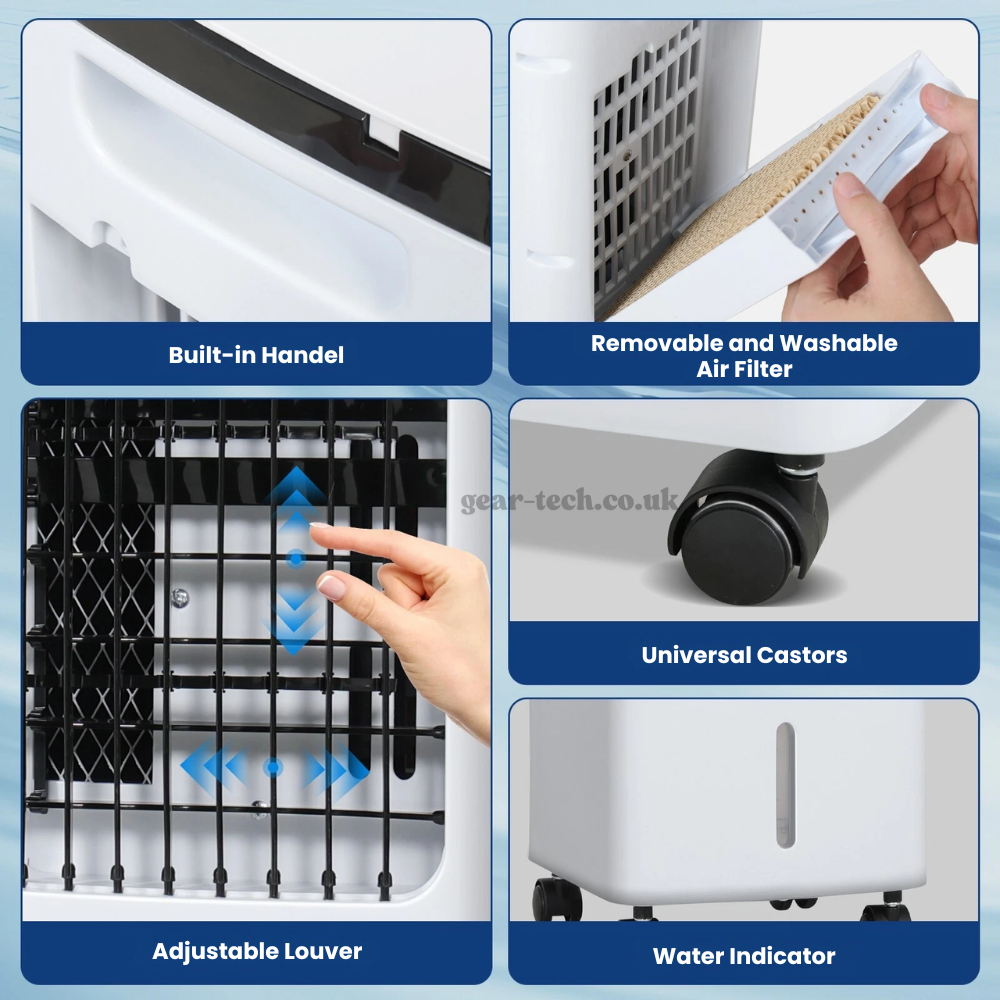 Built-in Handel

Removable and Washable Air Filter

gear-tech.co.uk

Universal Castors

Adjustable Louver

Water Indicator