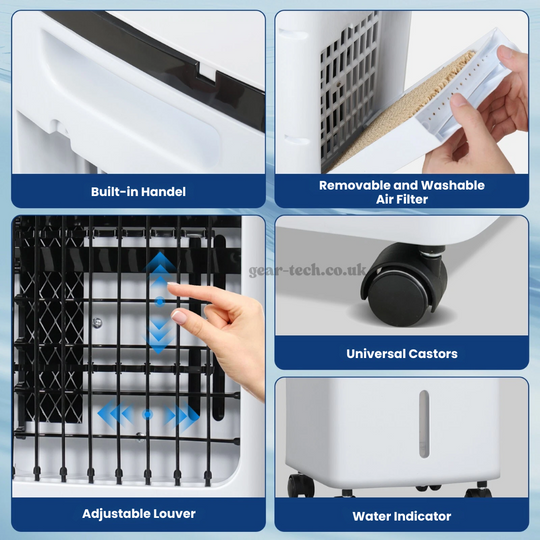 Built-in Handel

Removable and Washable Air Filter

gear-tech.co.uk

Universal Castors

Adjustable Louver

Water Indicator