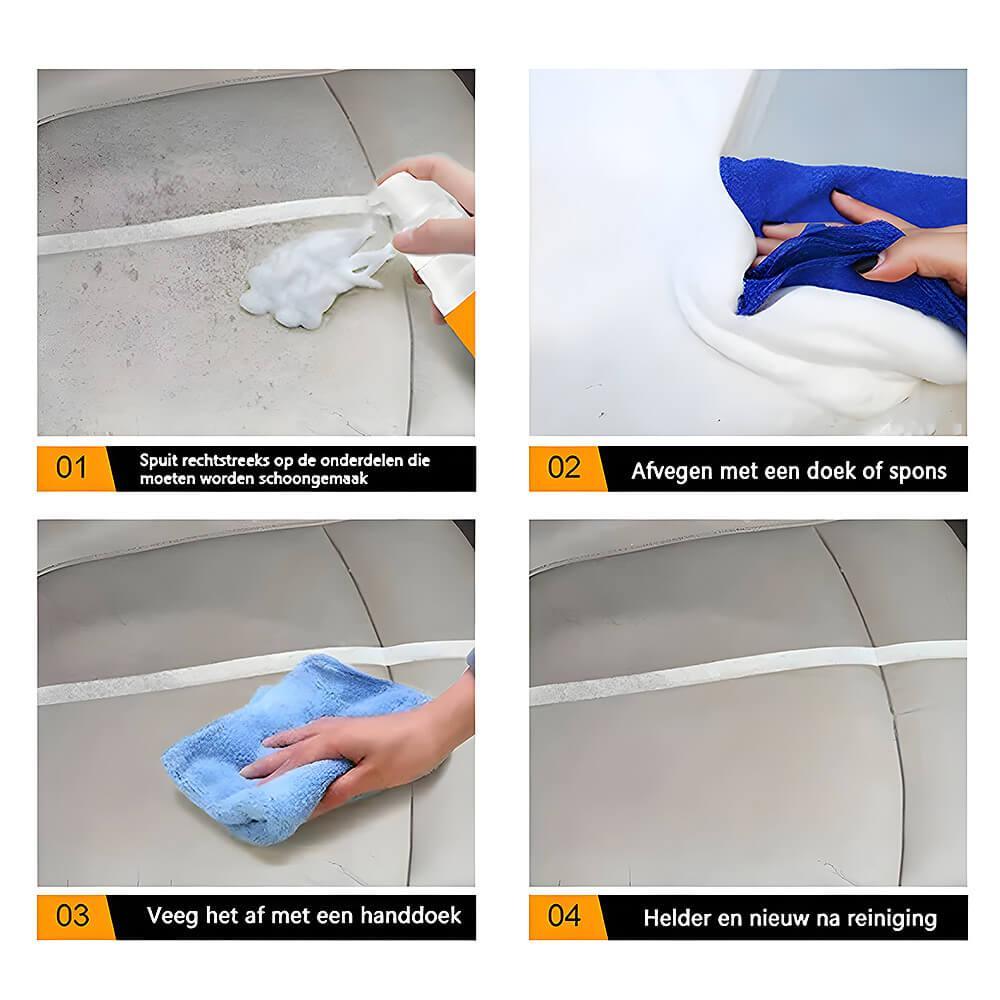 01 Spuit rechtstreeks op de onderdelen die moeten worden schoongemaak

02 Afvegen met een doek of spons

03 Veeg het af met een handdoek

04 Helder en nieuw na reiniging