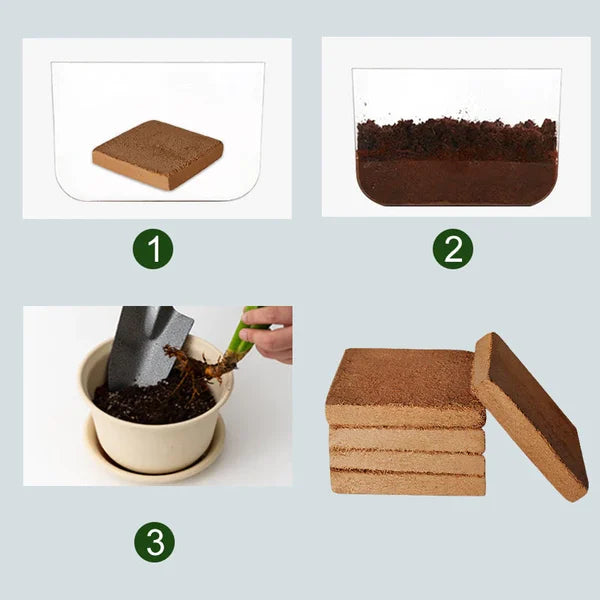 1

2

3