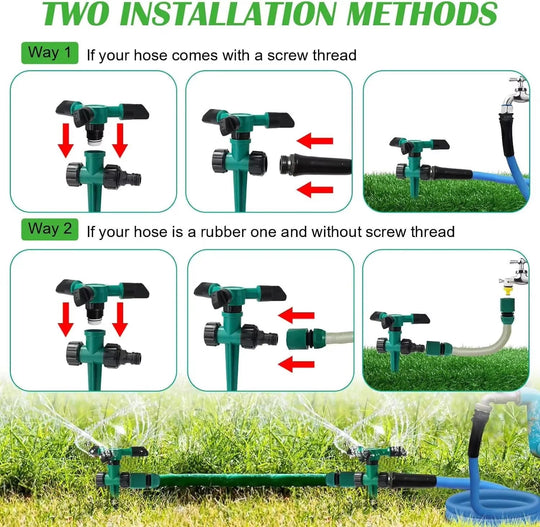 TWO INSTALLATION METHODS

Way 1 If your hose comes with a screw thread

Way 2 If your hose is a rubber one and without screw thread