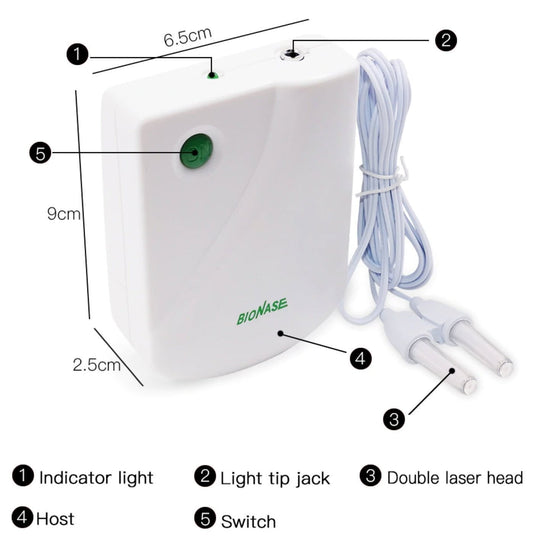 6.5cm

1

2

5

9cm

BIONASE

4

2.5cm

3

1 Indicator light
2 Light tip jack
3 Double laser head
4 Host
5 Switch