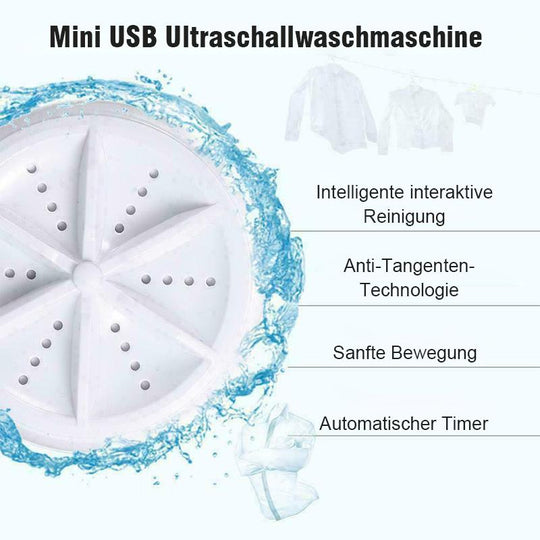 Mini USB Ultraschallwaschmaschine

Intelligente interaktive Reinigung

Anti-Tangenten-Technologie

Sanfte Bewegung

Automatischer Timer