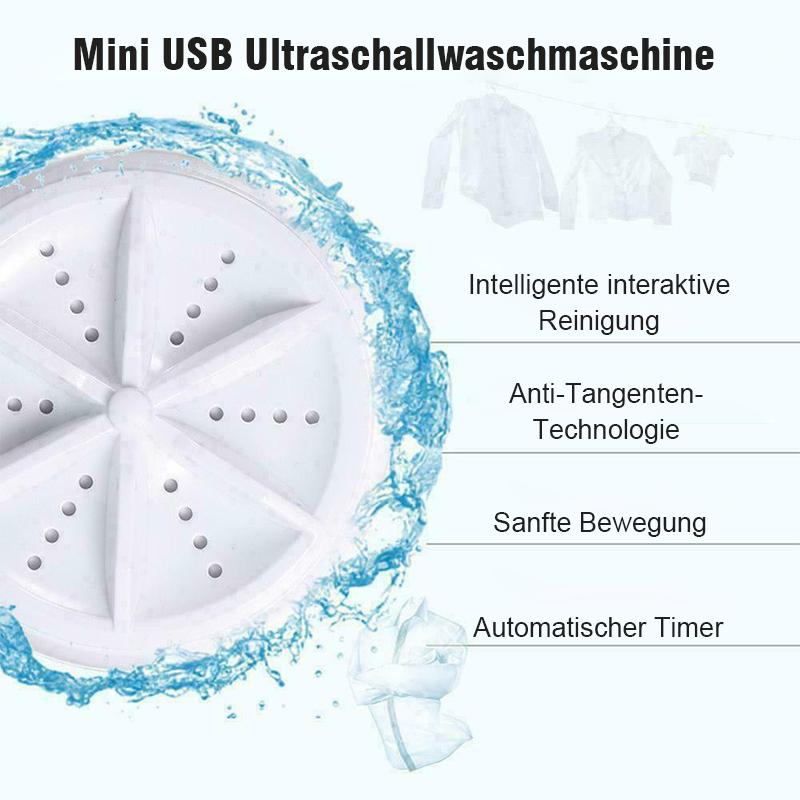 Mini USB Ultraschallwaschmaschine

Intelligente interaktive Reinigung

Anti-Tangenten-Technologie

Sanfte Bewegung

Automatischer Timer