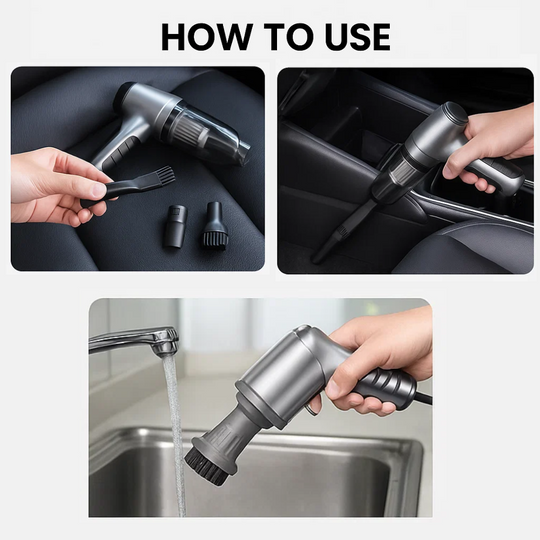 HOW TO USE