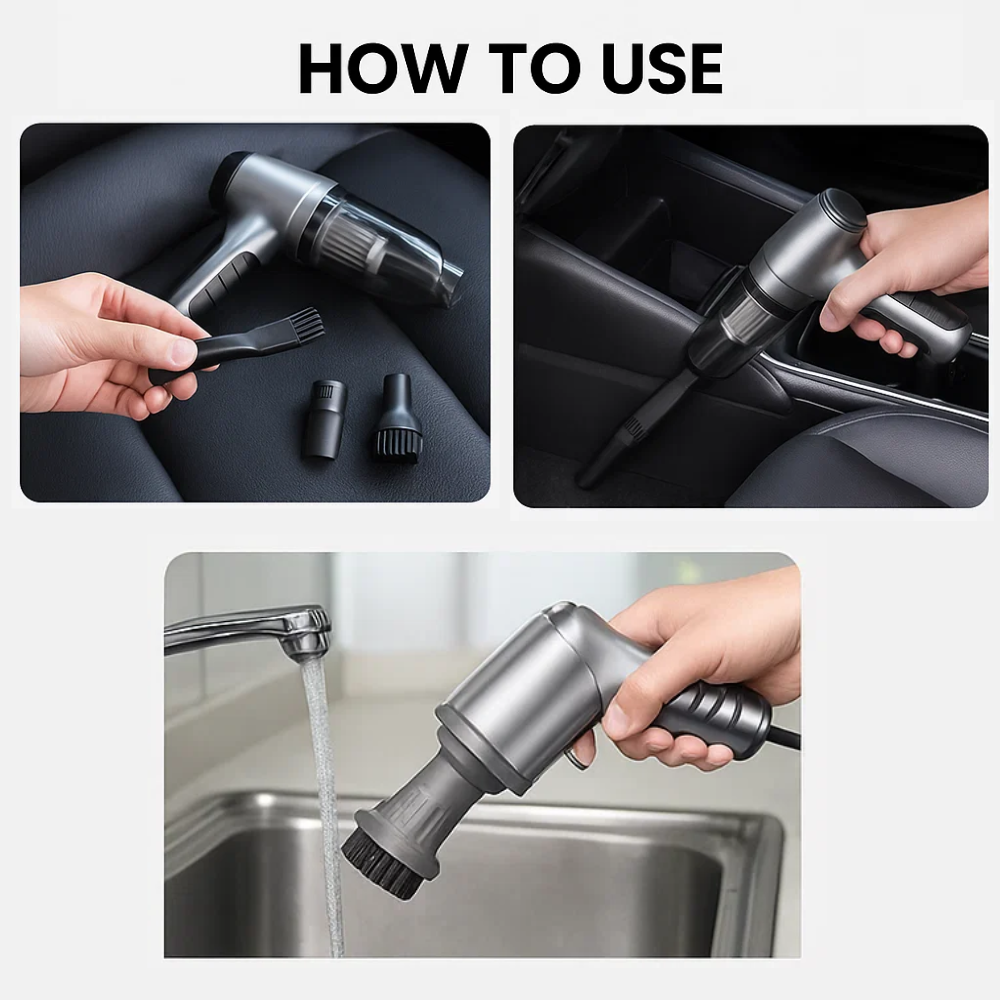 HOW TO USE