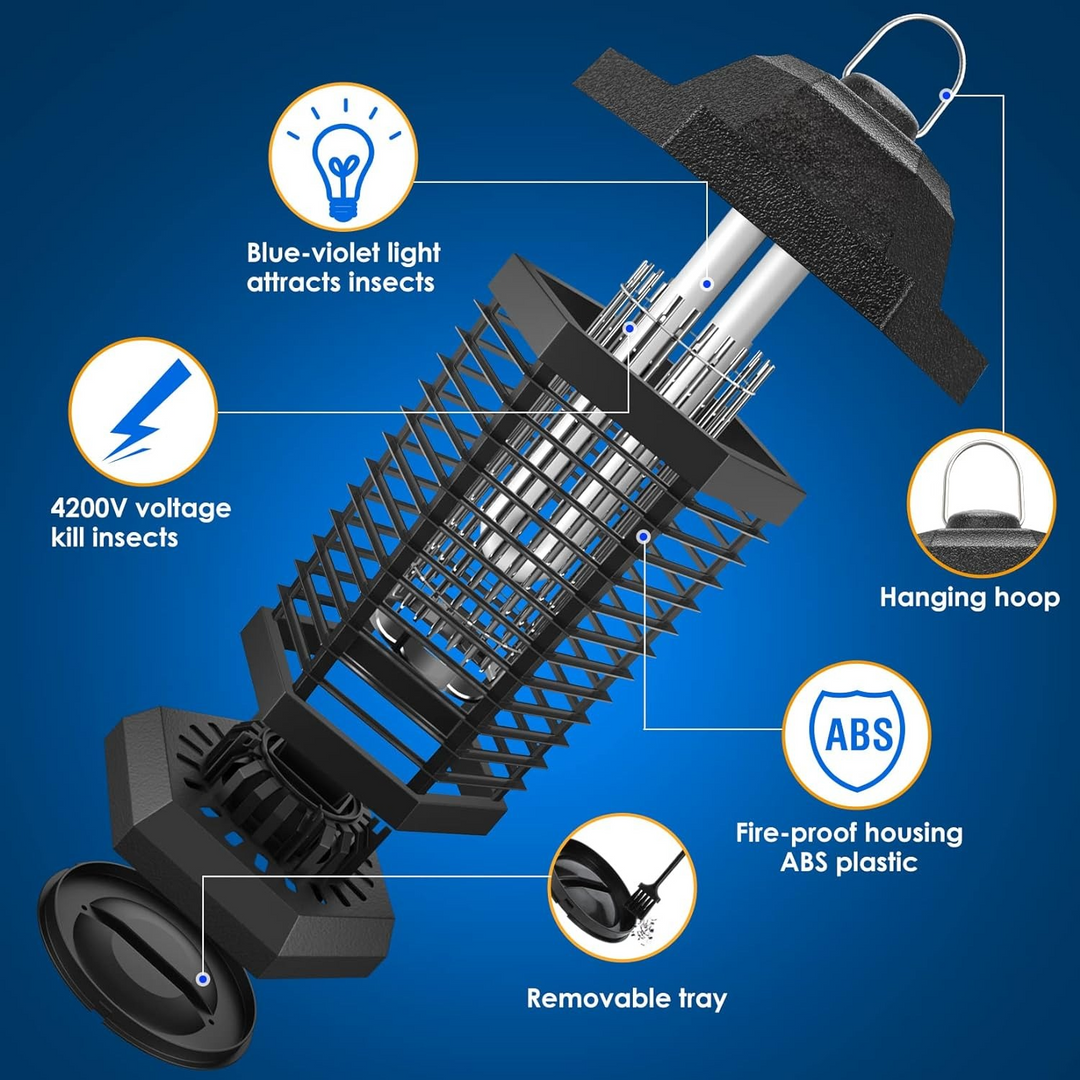 Blue-violet light attracts insects

4200V voltage kill insects

Hanging hoop

ABS

Fire-proof housing ABS plastic

Removable tray