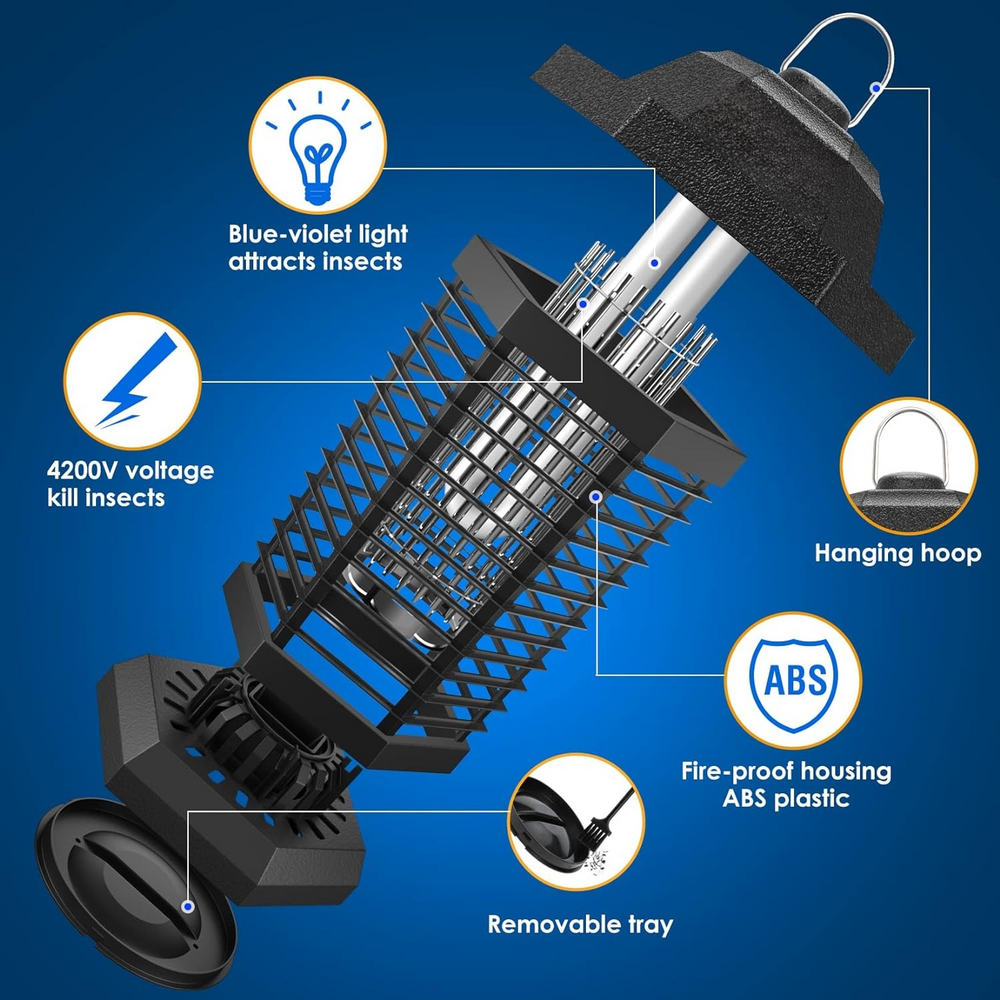 Blue-violet light attracts insects

4200V voltage kill insects

Hanging hoop

ABS

Fire-proof housing ABS plastic

Removable tray