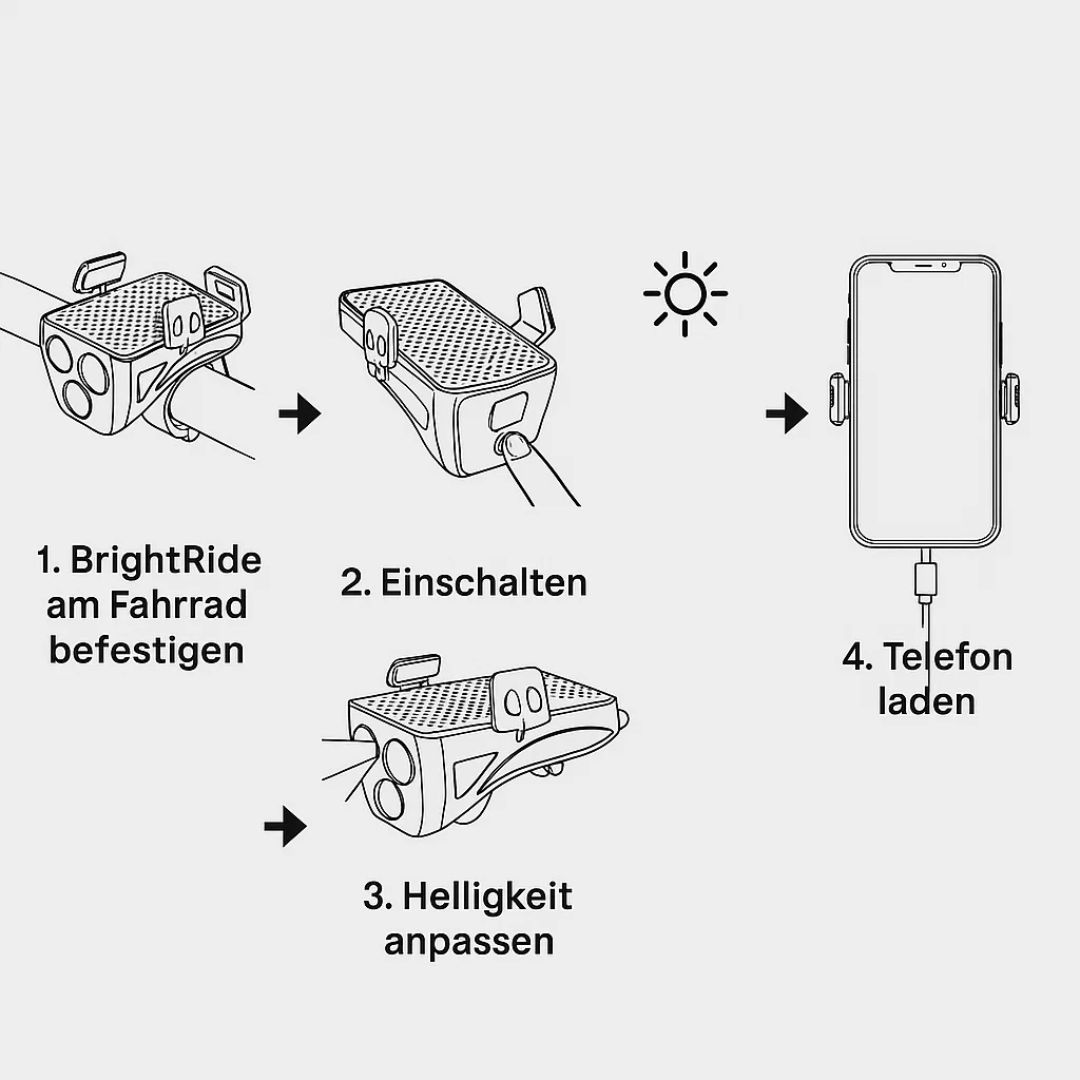 1. BrightRide am Fahrrad befestigen

2. Einschalten

3. Helligkeit anpassen

4. Telefon laden