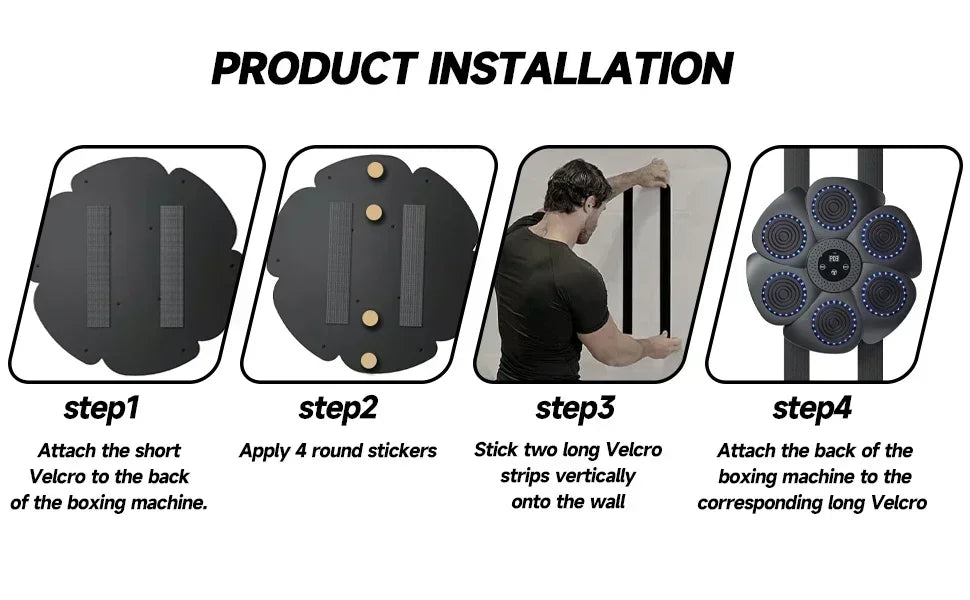 PRODUCT INSTALLATION

step1

Attach the short Velcro to the back of the boxing machine.

step2

Apply 4 round stickers

step3

Stick two long Velcro strips vertically onto the wall

step4

Attach the back of the boxing machine to the corresponding long Velcro