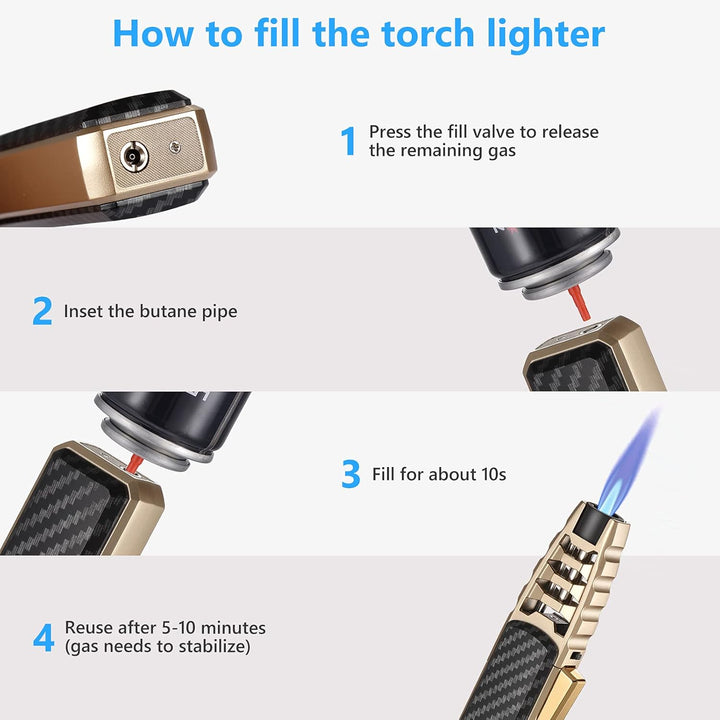 How to fill the torch lighter

1 Press the fill valve to release the remaining gas

2 Inset the butane pipe

3 Fill for about 10s

4 Reuse after 5-10 minutes (gas needs to stabilize)