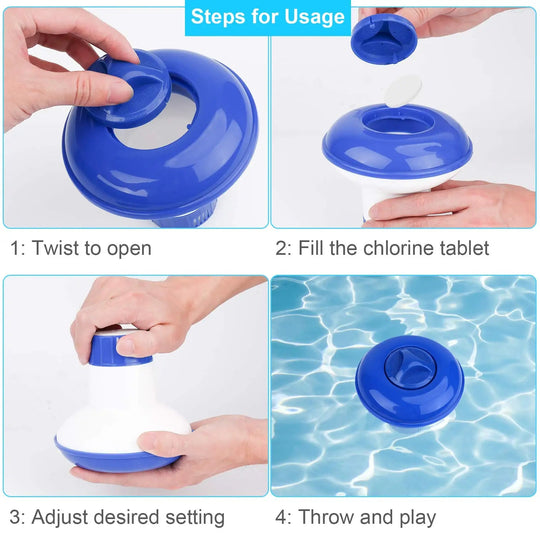 Steps for Usage

1: Twist to open

2: Fill the chlorine tablet

3: Adjust desired setting

4: Throw and play