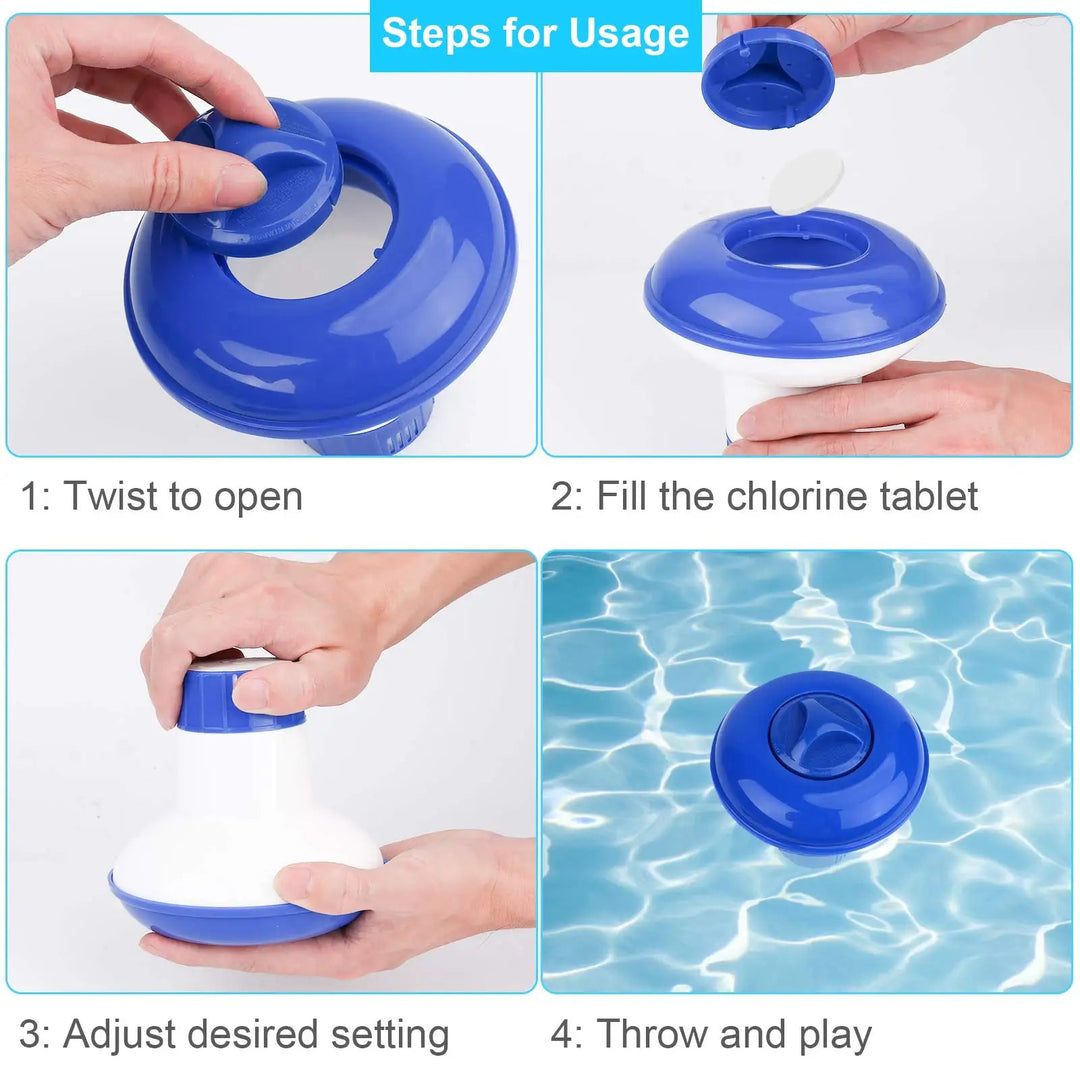 Steps for Usage

1: Twist to open

2: Fill the chlorine tablet

3: Adjust desired setting

4: Throw and play