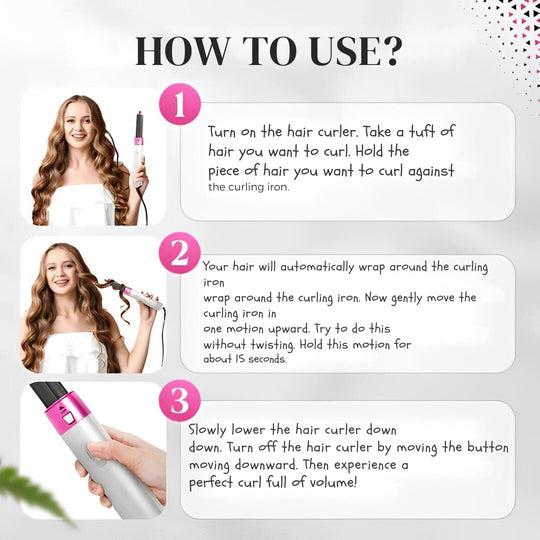 HOW TO USE?

1

Turn on the hair curler. Take a tuft of hair you want to curl. Hold the piece of hair you want to curl against the curling iron.

2

Your hair will automatically wrap around the curling iron wrap around the curling iron. Now gently move the curling iron in one motion upward. Try to do this without twisting. Hold this motion for about 15 seconds.

3

Slowly lower the hair curler down down. Turn off the hair curler by moving the button moving downward. Then experience a perfect curl full of volume!