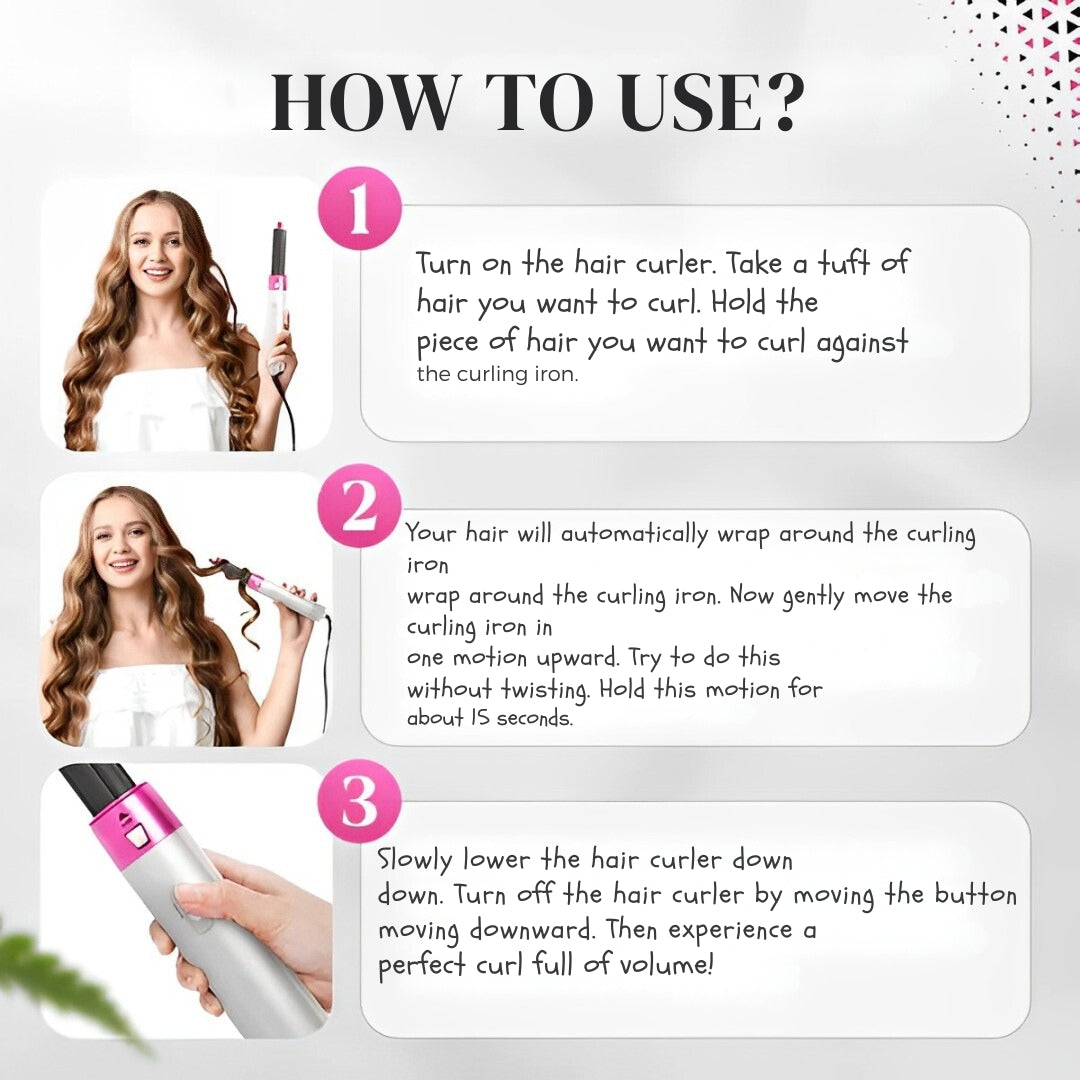 HOW TO USE?

1

Turn on the hair curler. Take a tuft of hair you want to curl. Hold the piece of hair you want to curl against the curling iron.

2

Your hair will automatically wrap around the curling iron
wrap around the curling iron. Now gently move the curling iron in
one motion upward. Try to do this without twisting. Hold this motion for about 15 seconds.

3

Slowly lower the hair curler down
down. Turn off the hair curler by moving the button moving downward. Then experience a perfect curl full of volume!