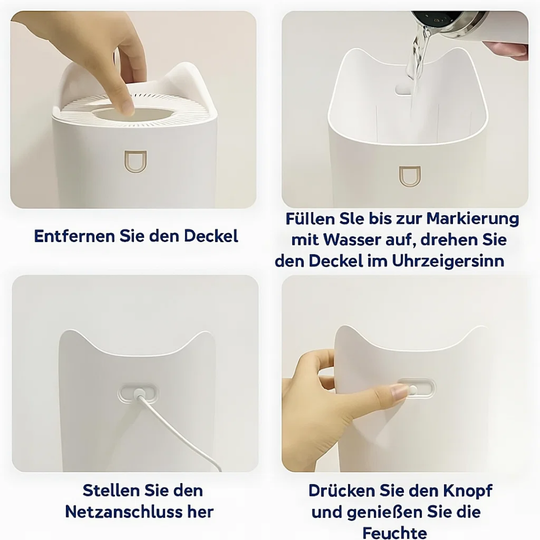 Entfernen Sie den Deckel

Füllen Sle bis zur Markierung mit Wasser auf, drehen Sie den Deckel im Uhrzeigersinn

Stellen Sie den Netzanschluss her

Drücken Sie den Knopf und genießen Sie die Feuchte