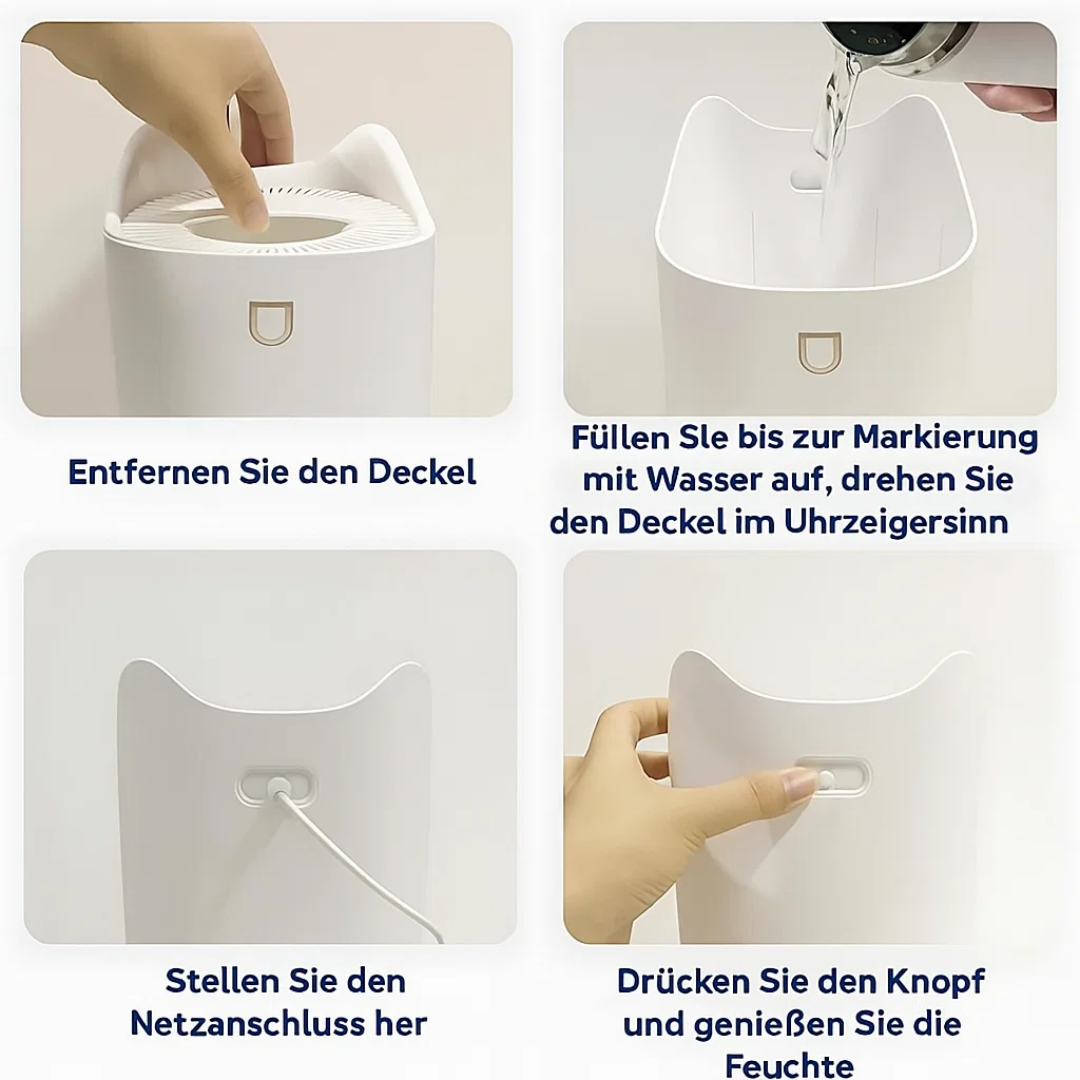 Entfernen Sie den Deckel

Füllen Sle bis zur Markierung mit Wasser auf, drehen Sie den Deckel im Uhrzeigersinn

Stellen Sie den Netzanschluss her

Drücken Sie den Knopf und genießen Sie die Feuchte